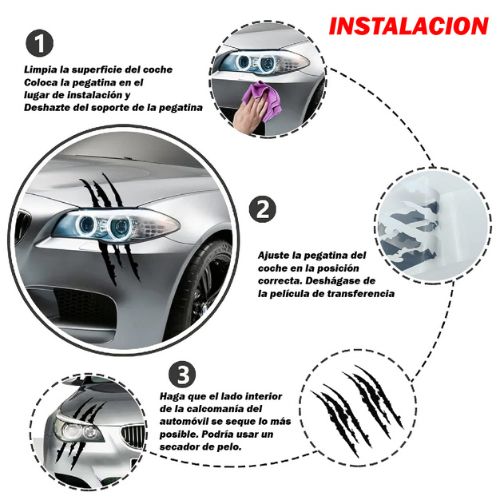 INSTALACION

1

Limpia la superficie del coche
Coloca la pegatina en el lugar de instalación y
Deshazte del soporte de la pegatina

2

Ajuste la pegatina del coche en la posición correcta. Deshágase de la película de transferencia

3

Haga que el lado interior de la calcomanía del automóvil se seque lo más posible. Podría usar un secador de pelo.