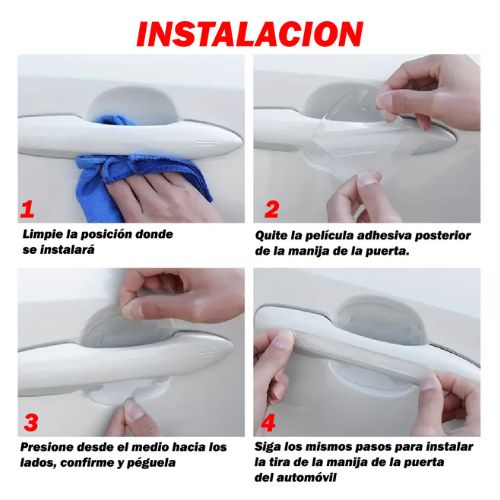 INSTALACION

1

Limpie la posición donde se instalará

2

Quite la película adhesiva posterior de la manija de la puerta.

3

Presione desde el medio hacia los lados, confirme y péguela

4

Siga los mismos pasos para instalar la tira de la manija de la puerta del automóvil