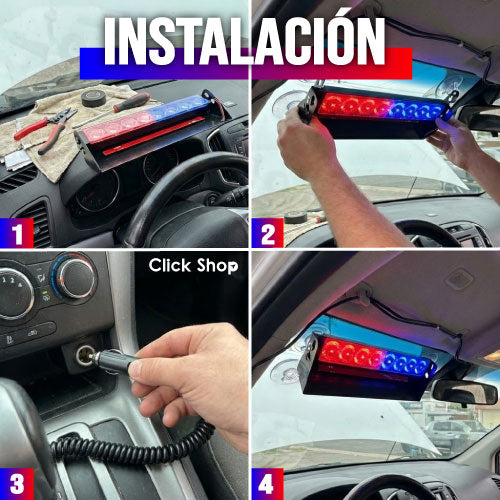 INSTALACIÓN

1

2

Click Shop

3

4