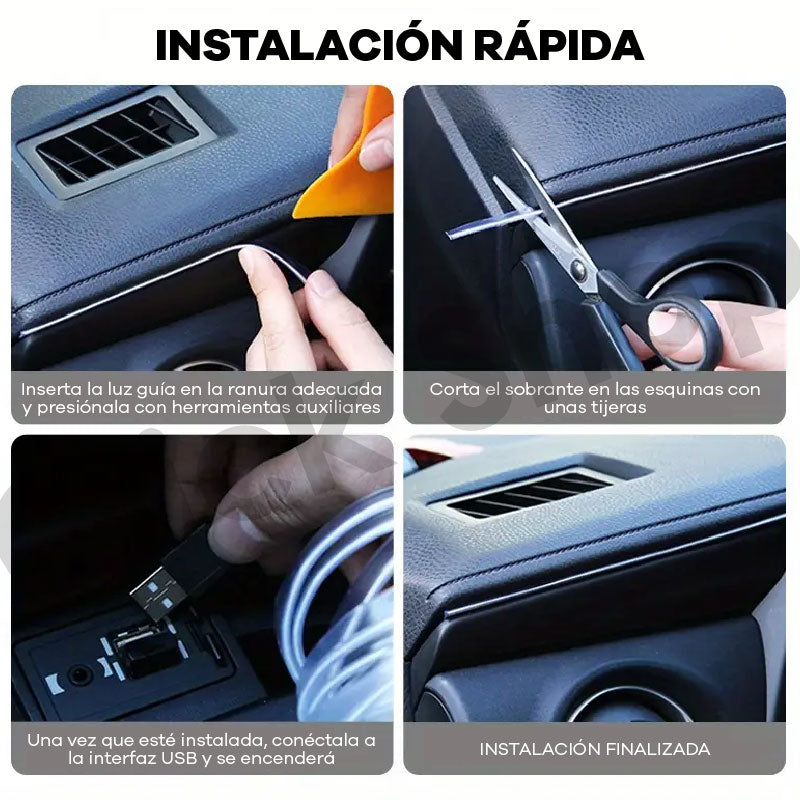 INSTALACIÓN RÁPIDA

Inserta la luz guía en la ranura adecuada y presiónala con herramientas auxiliares

Corta el sobrante en las esquinas con unas tijeras

Una vez que esté instalada, conéctala a la interfaz USB y se encenderá

INSTALACIÓN FINALIZADA