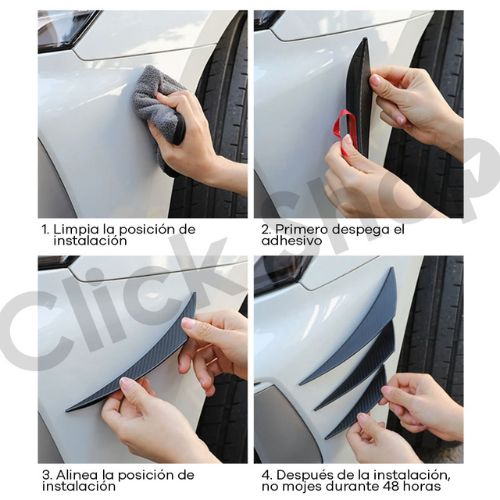 1. Limpia la posición de instalación

2. Primero despega el adhesivo

3. Alinea la posición de instalación

4. Después de la instalación, no mojes durante 48 horas

Click shop