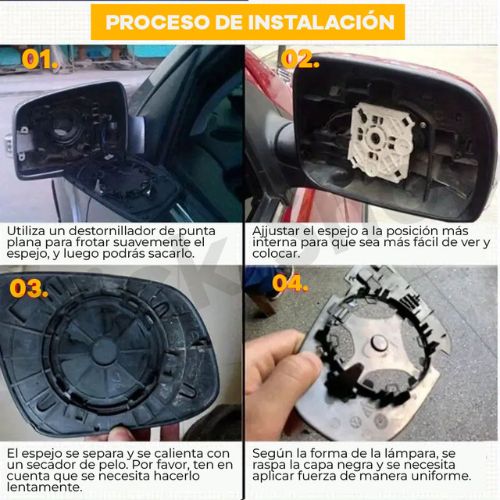 PROCESO DE INSTALACIÓN

01.

Utiliza un destornillador de punta plana para frotar suavemente el espejo, y luego podrás sacarlo.

02.

Ajjustar el espejo a la posición más interna para que sea más fácil de ver y colocar.

03.

El espejo se separa y se calienta con un secador de pelo. Por favor, ten en cuenta que se necesita hacerlo lentamente.

04.

Según la forma de la lámpara, se raspa la capa negra y se necesita aplicar fuerza de manera uniforme.